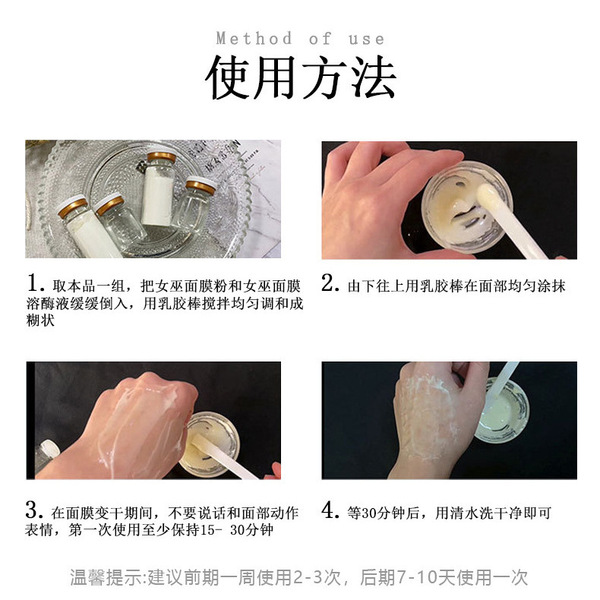 Method of use

使用方法

1. 取本品一组，把女巫面膜粉和女巫面膜溶酶液缓缓倒入，用乳胶棒搅拌均匀调和成糊状

2. 由下往上用乳胶棒在面部均匀涂抹

3. 在面膜变干期间，不要说话和面部动作表情，第一次使用至少保持15- 30分钟

4. 等30分钟后，用清水洗干净即可

温馨提示:建议前期一周使用2-3次，后期7-10天使用一次